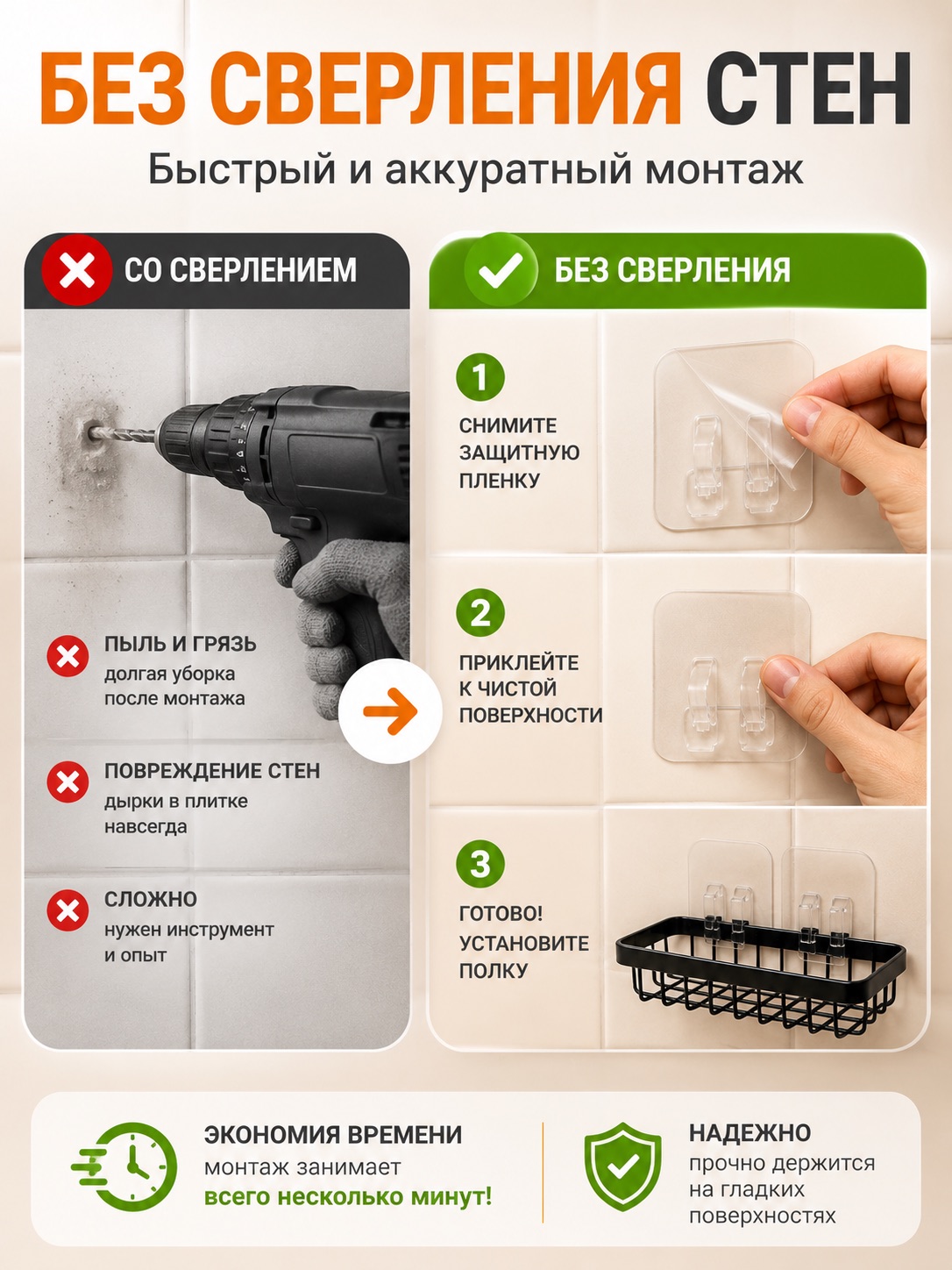 БЕЗ СВЕРЛЕНИЯ СТЕН
Быстрый и аккуратный монтаж

СО СВЕРЛЕНИЕМ

ПЫЛЬ И ГРЯЗЬ
долгая уборка после монтажа

ПОВРЕЖДЕНИЕ СТЕН
дырки в плитке навсегда

СЛОЖНО
нужен инструмент и опыт

БЕЗ СВЕРЛЕНИЯ

1
СНИМИТЕ ЗАЩИТНУЮ ПЛЕНКУ

2
ПРИКЛЕЙТЕ К ЧИСТОЙ ПОВЕРХНОСТИ

3
ГОТОВО! УСТАНОВИТЕ ПОЛКУ

ЭКОНОМИЯ ВРЕМЕНИ
монтаж занимает
всего несколько минут!

НАДЕЖНО
прочно держится на гладких поверхностях